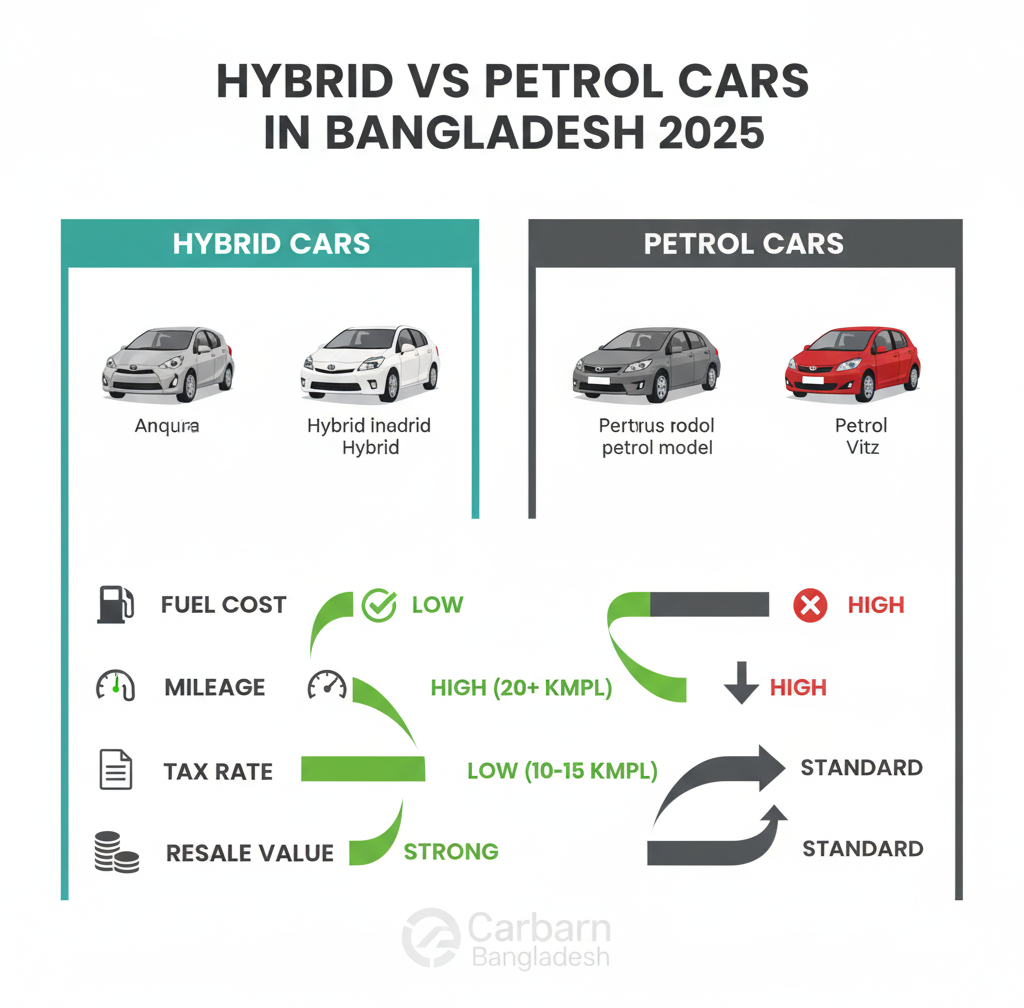 HYBRID VS PETROL CARS IN BANGLADESH 2025

HYBRID CARS

Anqura

Hybrid inadrid Hybrid

PETROL CARS

Pertrus rodol petrol model

Petrol Vitz

FUEL COST

LOW

HIGH

MILEAGE

HIGH (20+ KMPL)

HIGH

TAX RATE

LOW (10-15 KMPL)

STANDARD

RESALE VALUE

STRONG

STANDARD

Carbarn Bangladesh